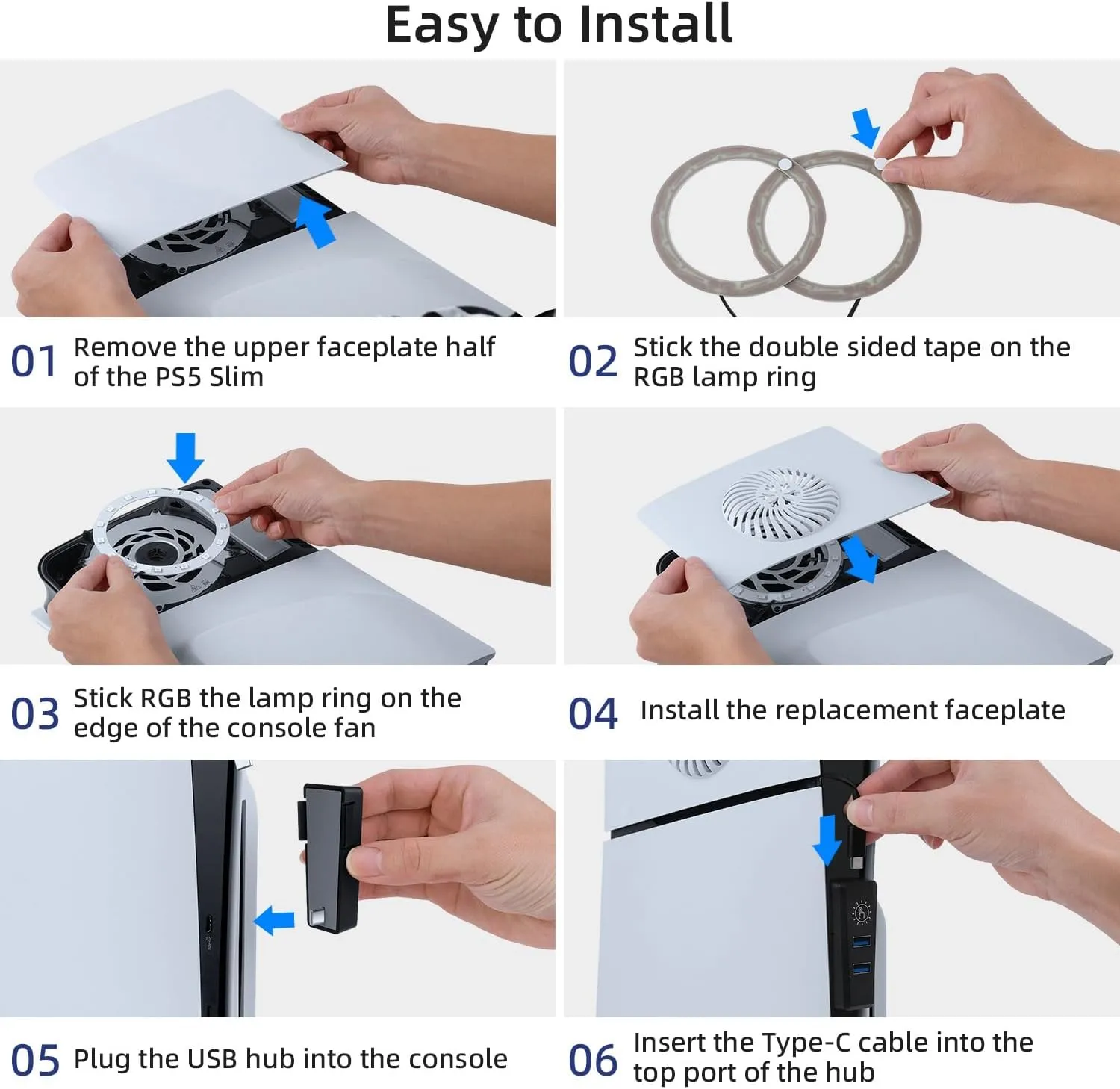 Easy to Install

01 Remove the upper faceplate half of the PS5 Slim

02 Stick the double sided tape on the RGB lamp ring

03 Stick RGB the lamp ring on the edge of the console fan

04 Install the replacement faceplate

05 Plug the USB hub into the console

06 Insert the Type-C cable into the top port of the hub